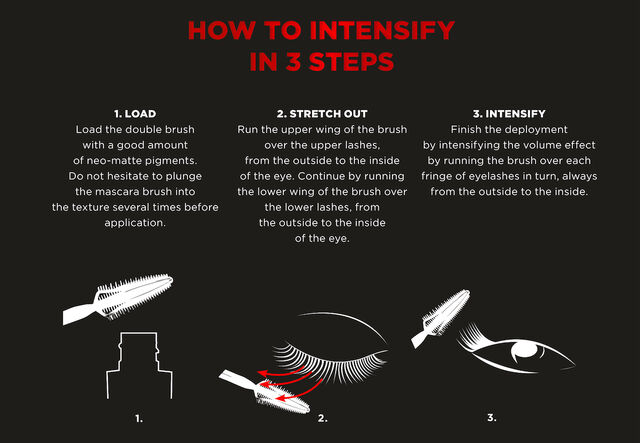 HOW TO INTENSIFY IN 3 STEPS

1. LOAD
Load the double brush with a good amount of neo-matte pigments. Do not hesitate to plunge the mascara brush into the texture several times before application.

2. STRETCH OUT
Run the upper wing of the brush over the upper lashes, from the outside to the inside of the eye. Continue by running the lower wing of the brush over the lower lashes, from the outside to the inside of the eye.

3. INTENSIFY
Finish the deployment by intensifying the volume effect by running the brush over each fringe of eyelashes in turn, always from the outside to the inside.

1.

2.

3.